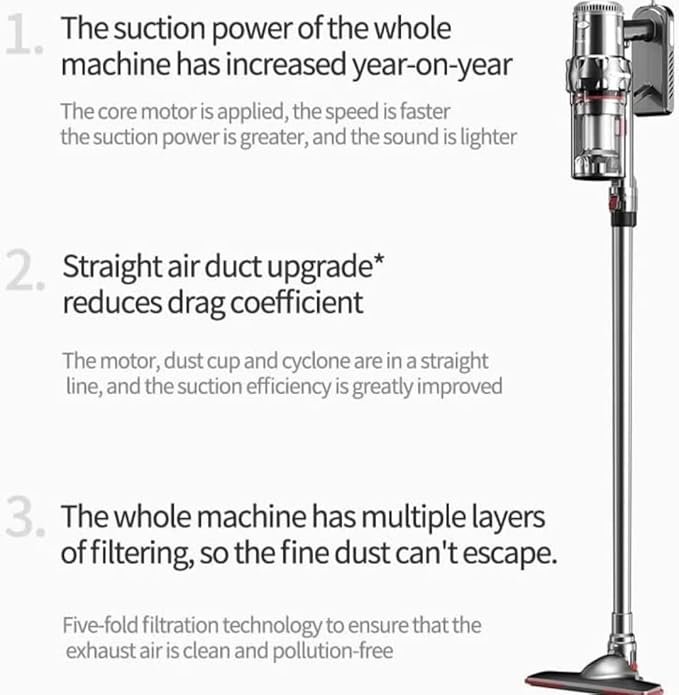 1. The suction power of the whole machine has increased year-on-year

The core motor is applied, the speed is faster the suction power is greater, and the sound is lighter

2. Straight air duct upgrade* reduces drag coefficient

The motor, dust cup and cyclone are in a straight line, and the suction efficiency is greatly improved

3. The whole machine has multiple layers of filtering, so the fine dust can't escape.

Five-fold filtration technology to ensure that the exhaust air is clean and pollution-free